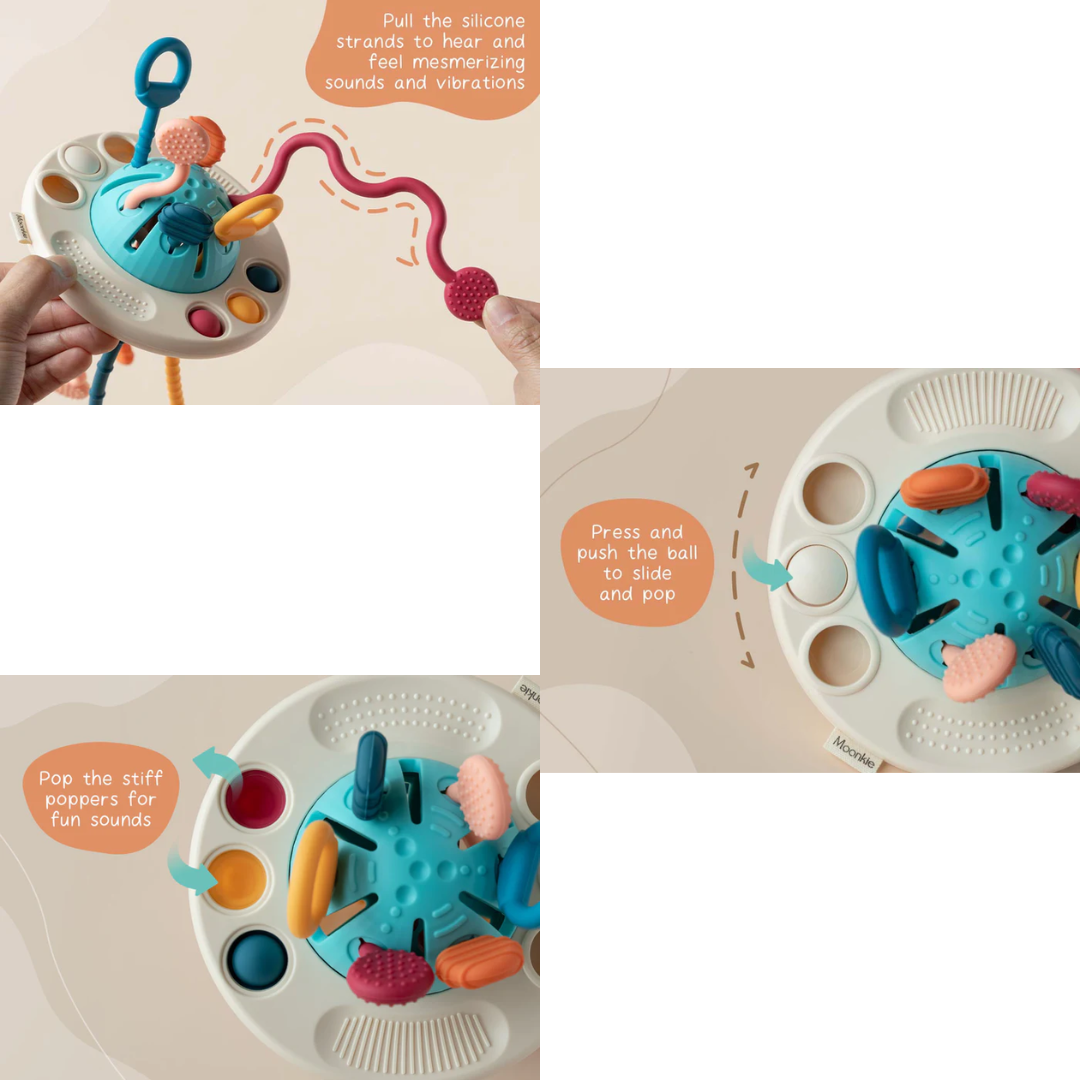 Pull the silicone strands to hear and feel mesmerizing sounds and vibrations

Press and push the ball to slide and pop

Moonkie

Pop the stiff poppers for fun sounds